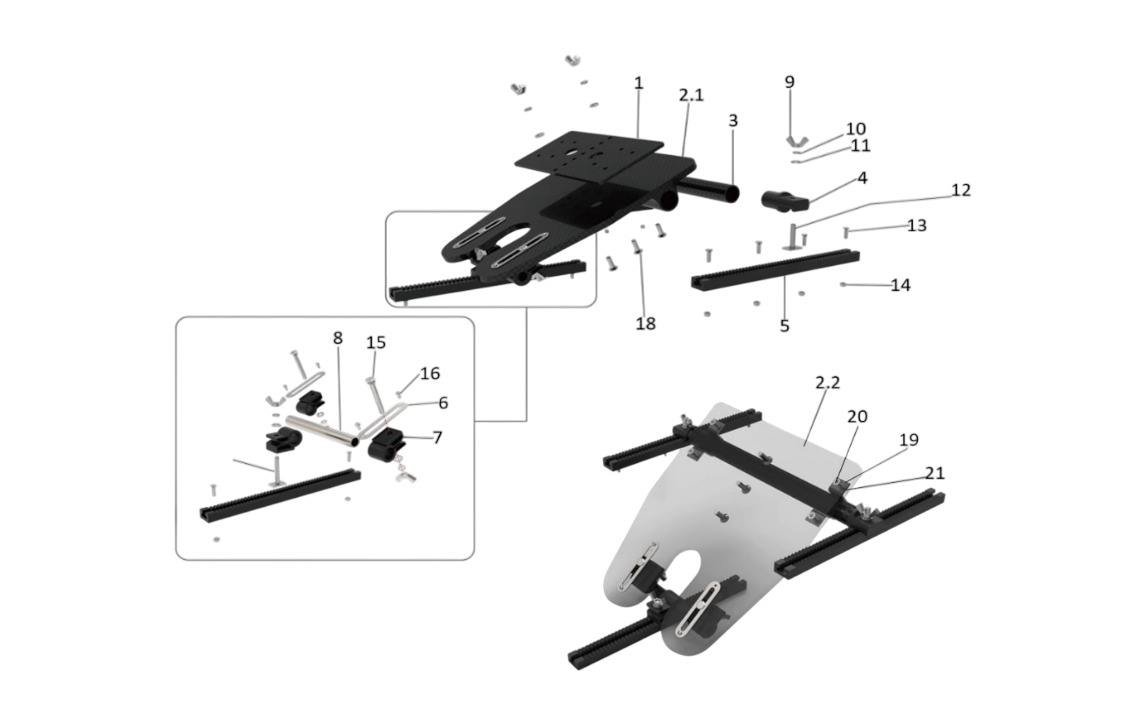 1
2.1
3
9
10
11
4
12
13
14
5
18
8
15
16
6
7
2.2
20
19
21