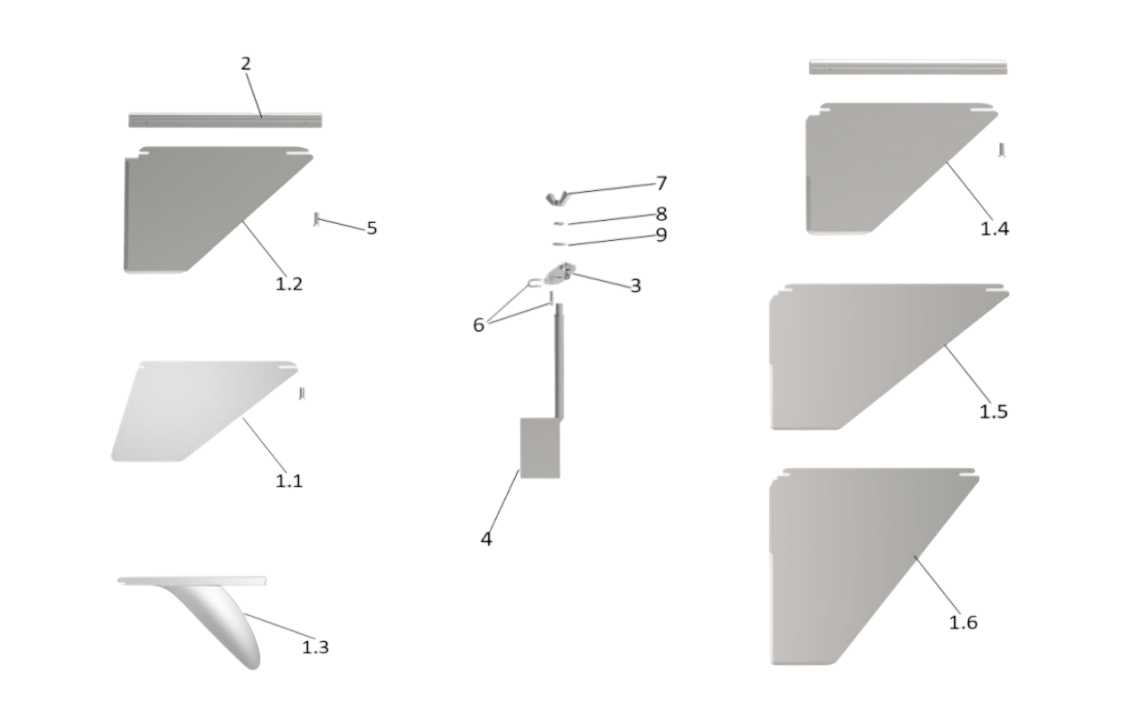 2
1.2
5
1.1
1.3
7
8
9
3
6
4
1.4
1.5
1.6